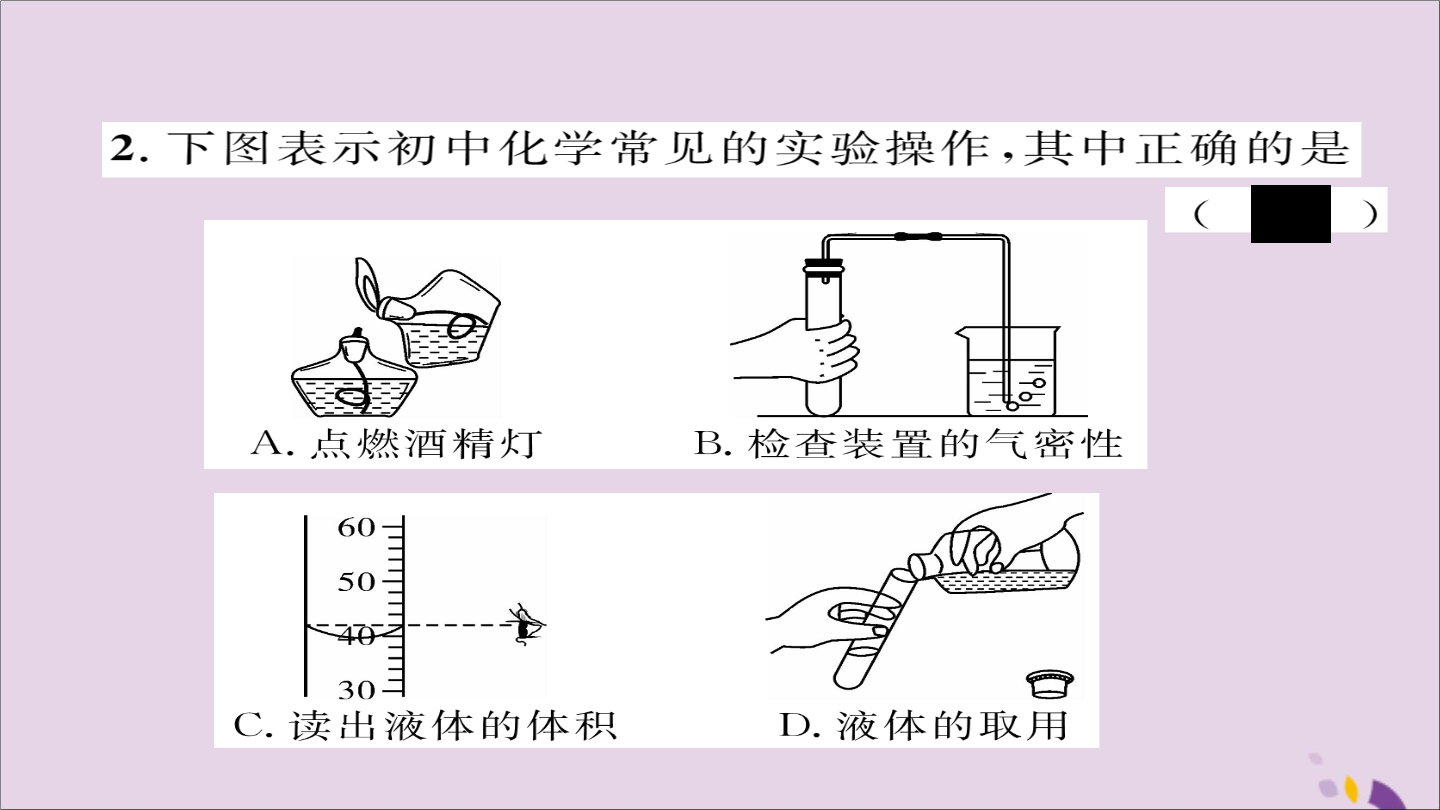 2. 下图表示初中化学常见的实验操作，其中正确的是 (　　)

A. 点燃酒精灯

B. 检查装置的气密性

60
50
40
30

C. 读出液体的体积

D. 液体的取用