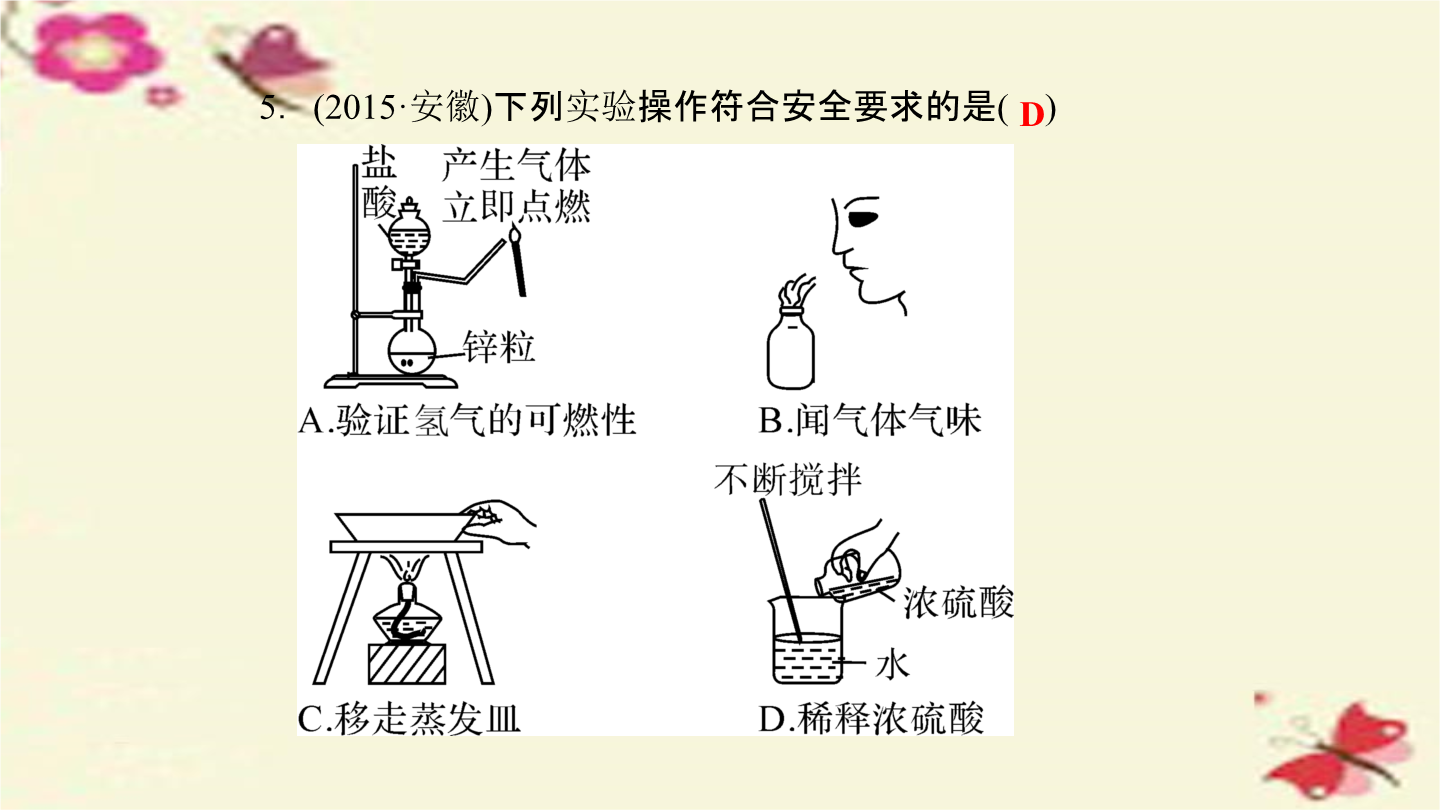 5. (2015·安徽)下列实验操作符合安全要求的是( D )

盐酸
产生气体立即点燃
锌粒
A.验证氢气的可燃性

B.闻气体气味

C.移走蒸发皿

不断搅拌
浓硫酸
水
D.稀释浓硫酸