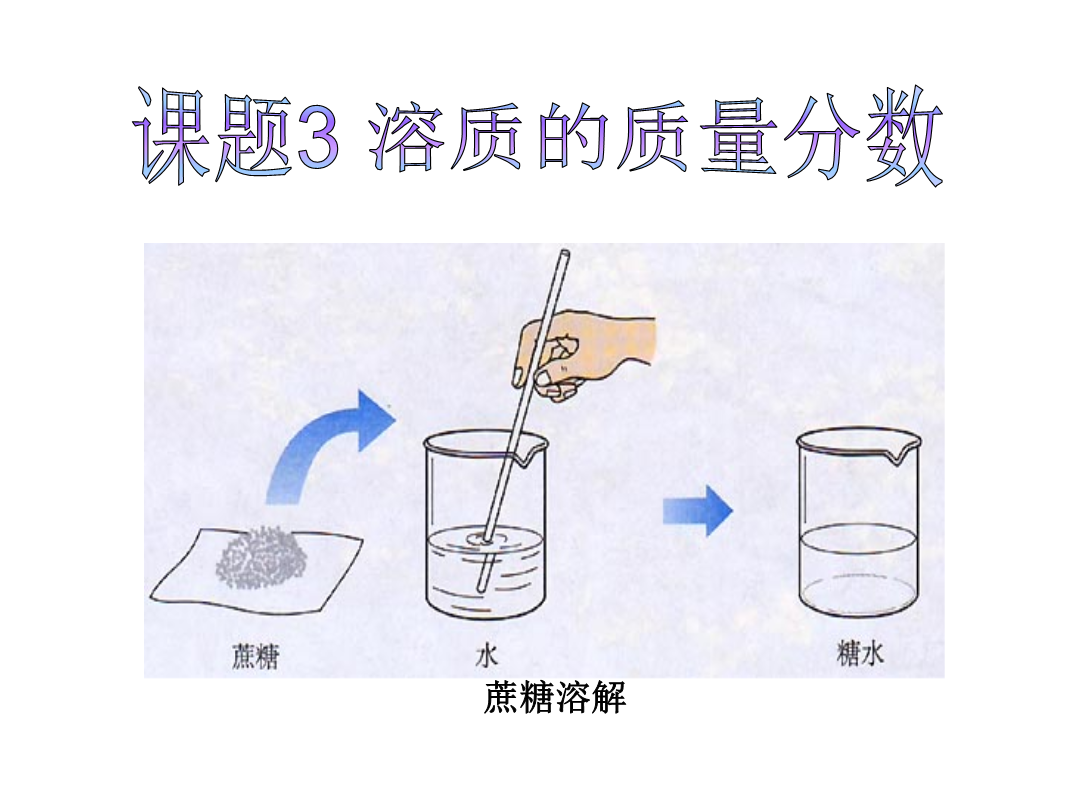 课题3 溶质的质量分数

蔗糖

水

糖水

蔗糖溶解